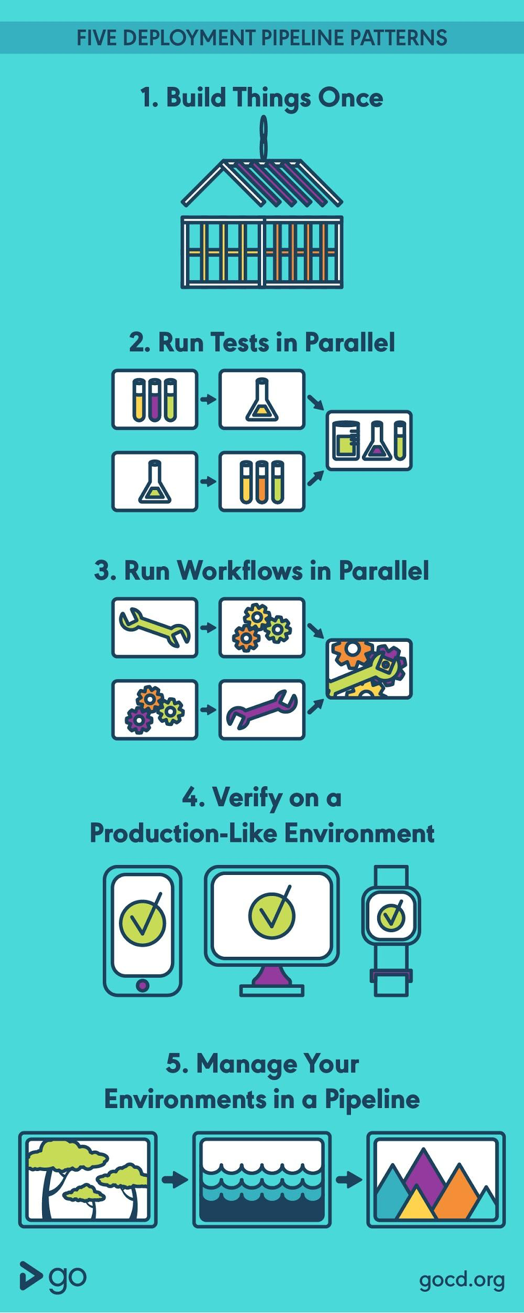 FIVE DEPLOYMENT PIPELINE PATTERNS

1. Build Things Once

2. Run Tests in Parallel

3. Run Workflows in Parallel

4. Verify on a Production-Like Environment

5. Manage Your Environments in a Pipeline

go

gocd.org